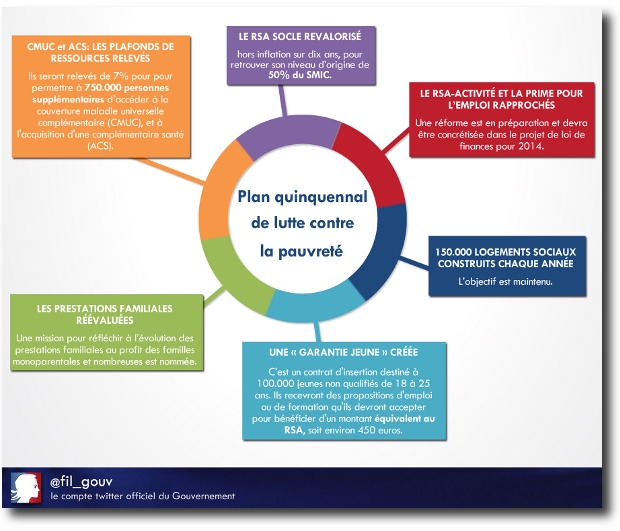 CMUC et ACS: LES PLAFONDS DE RESSOURCES RELEVÉS

Ils seront relevés de 7% pour pour permettre à 750.000 personnes supplémentaires d'accéder à la couverture maladie universelle complémentaire (CMUC), et à l'acquisition d'une complémentaire santé (ACS).

LE RSA SOCLE REVALORISÉ

hors inflation sur dix ans, pour retrouver son niveau d'origine de 50% du SMIC.

LE RSA-ACTIVITÉ ET LA PRIME POUR L'EMPLOI RAPPROCHÉS

Une réforme est en préparation et devra être concrétisée dans le projet de loi de finances pour 2014.

Plan quinquennal de lutte contre la pauvreté

150.000 LOGEMENTS SOCIAUX CONSTRUITS CHAQUE ANNÉE

L'objectif est maintenu.

LES PRESTATIONS FAMILIALES RÉÉVALUÉES

Une mission pour réfléchir à l'évolution des prestations familiales au profit des familles monoparentales et nombreuses est nommée.

UNE « GARANTIE JEUNE » CRÉÉE

C'est un contrat d'insertion destiné à 100.000 jeunes non qualifiés de 18 à 25 ans. Ils recevront des propositions d'emploi ou de formation qu'ils devront accepter pour bénéficier d'un montant équivalent au RSA, soit environ 450 euros.

@fil_gouv
le compte twitter officiel du Gouvernement